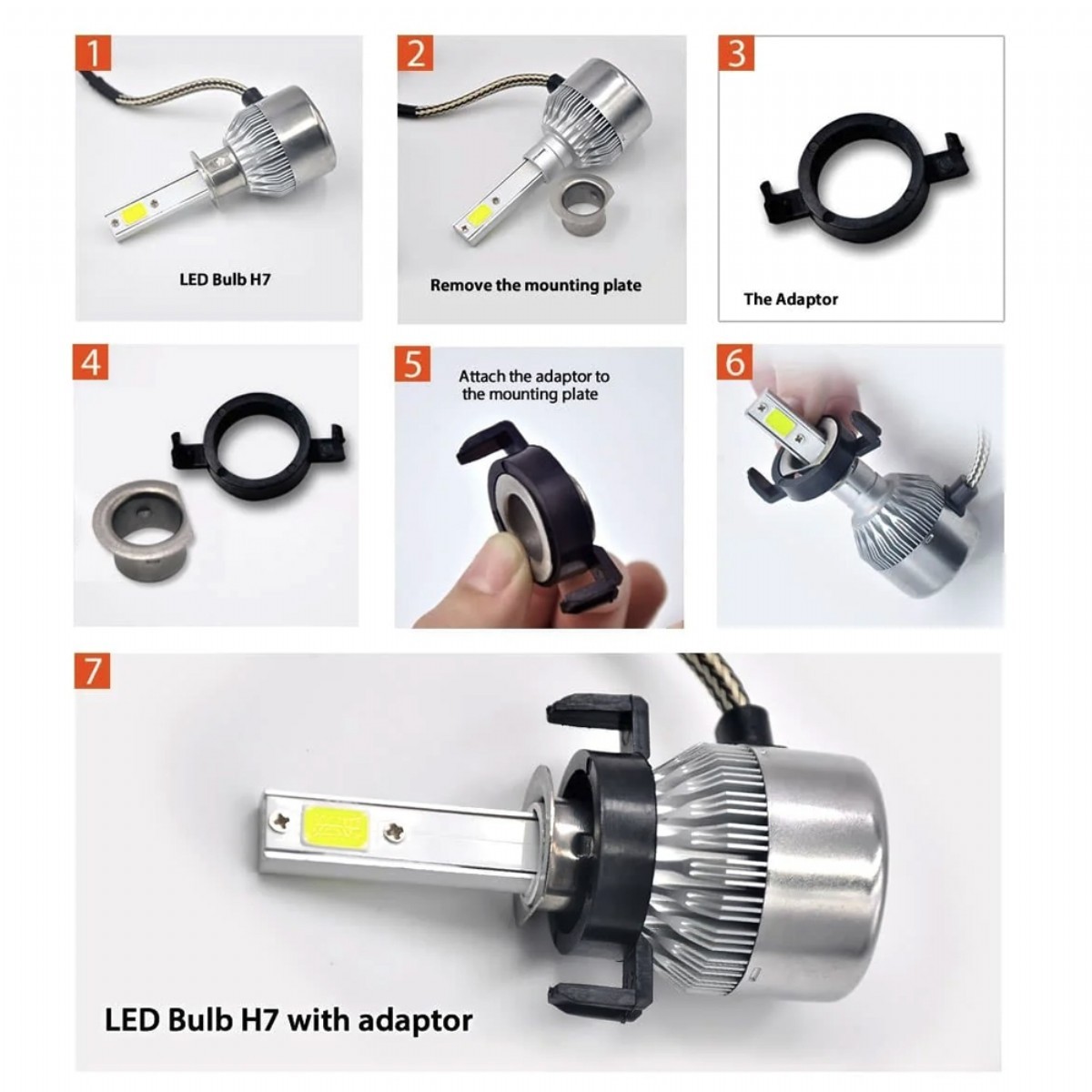 1

LED Bulb H7

2

Remove the mounting plate

3

The Adaptor

4

5

Attach the adaptor to the mounting plate

6

7

LED Bulb H7 with adaptor