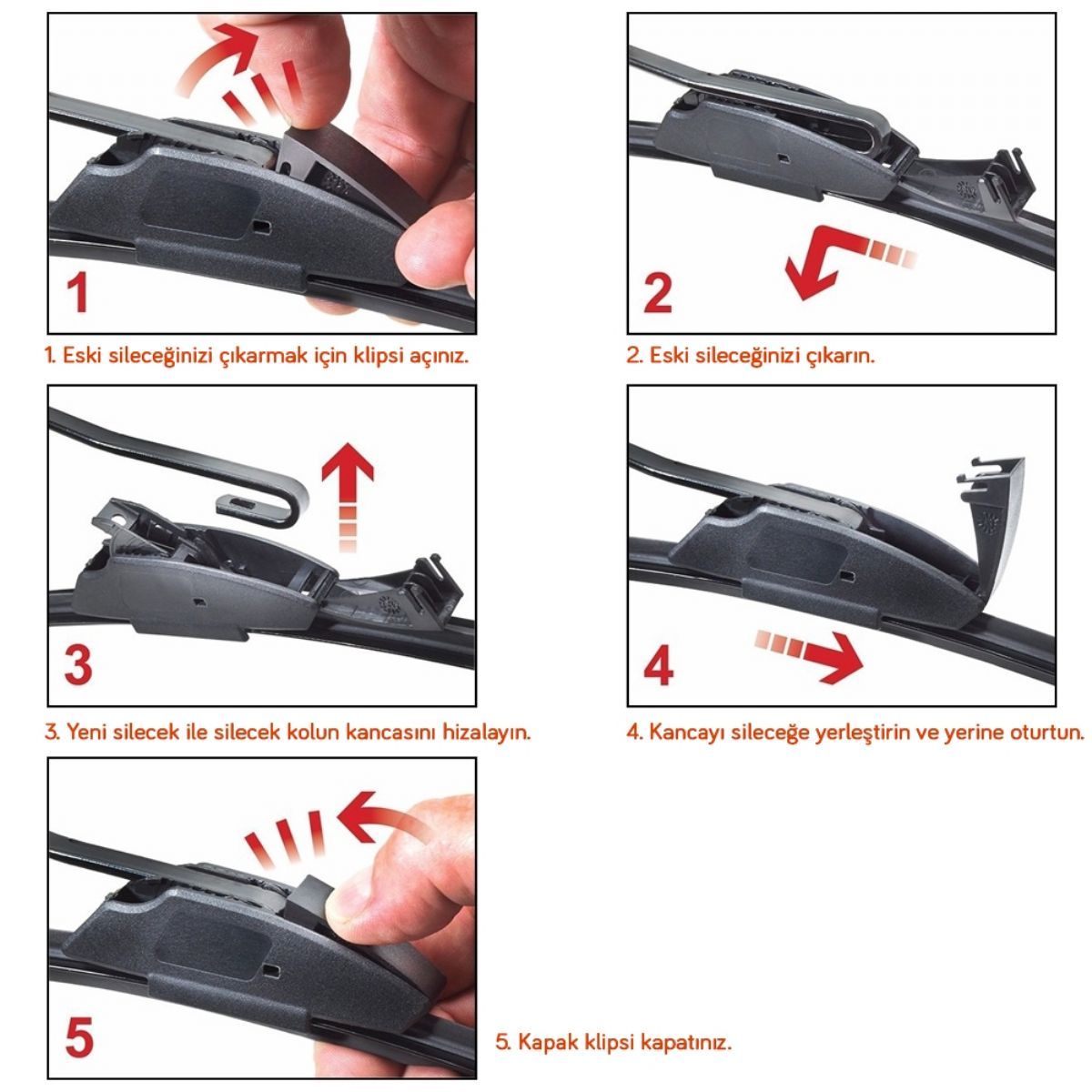 1

1. Eski sileceğinizi çıkarmak için klipsi açınız.

2

2. Eski sileceğinizi çıkarın.

3

3. Yeni silecek ile silecek kolun kancasını hizalayın.

4

4. Kancayı sileceğe yerleştirin ve yerine oturtun.

5

5. Kapak klipsi kapatınız.