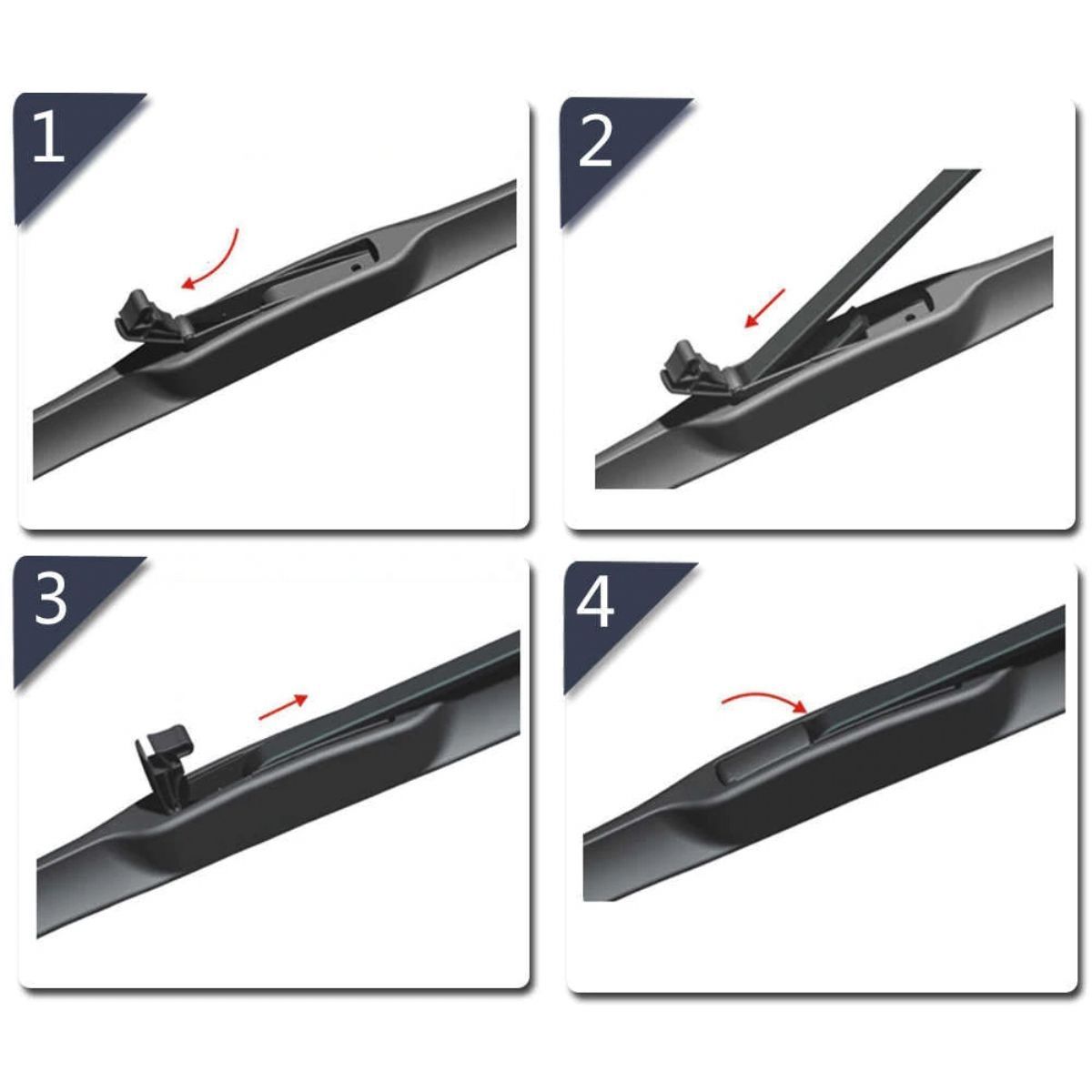 1

2

3

4